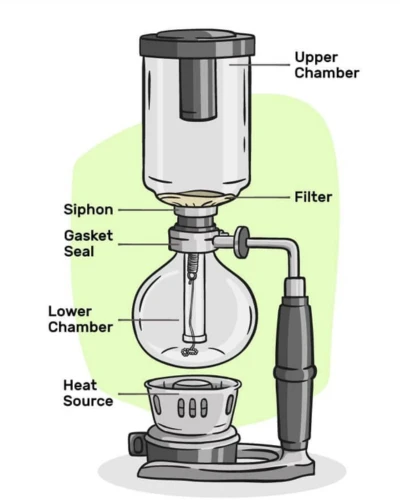 Upper Chamber

Filter

Siphon

Gasket Seal

Lower Chamber

Heat Source